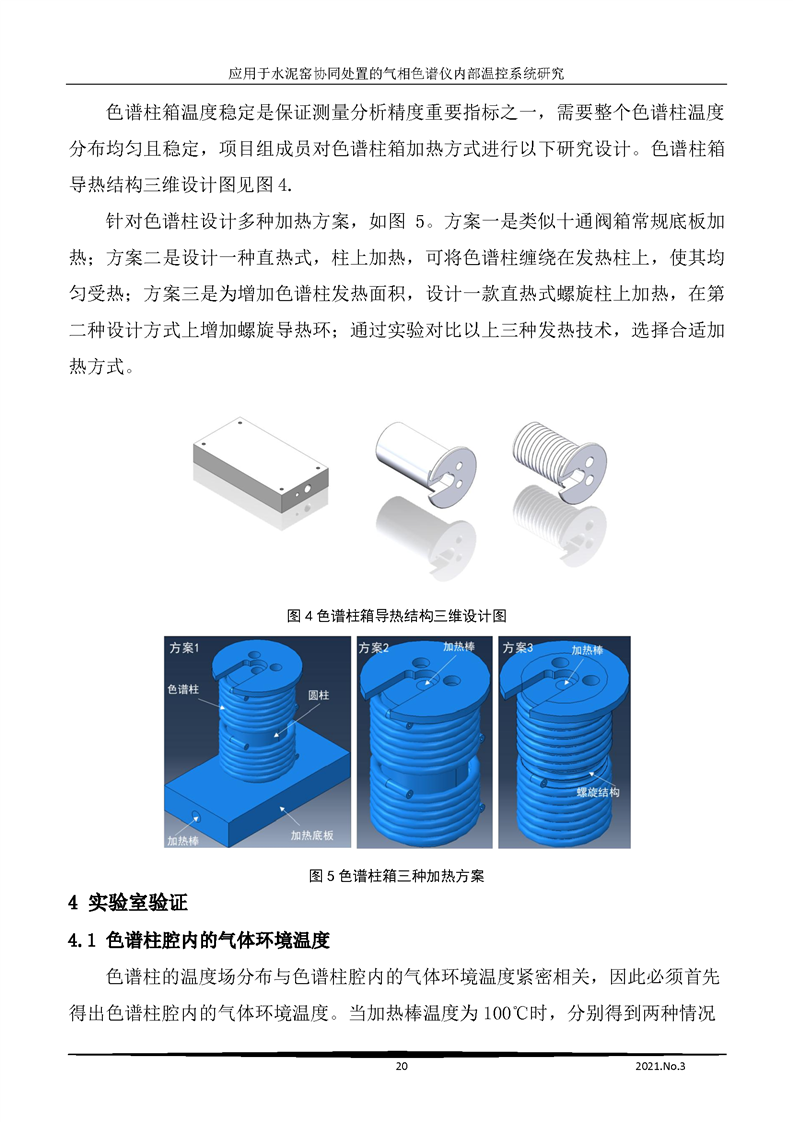 应用于水泥窑协同处置的气相色谱仪内部温控系统研究

色谱柱箱温度稳定是保证测量分析精度重要指标之一，需要整个色谱柱温度分布均匀且稳定，项目组成员对色谱柱箱加热方式进行以下研究设计。色谱柱箱导热结构三维设计图见图 4.

针对色谱柱设计多种加热方案，如图 5。方案一是类似十通阀箱常规底板加热；方案二是设计一种直热式，柱上加热，可将色谱柱缠绕在发热柱上，使其均匀受热；方案三是为增加色谱柱发热面积，设计一款直热式螺旋柱上加热，在第二种设计方式上增加螺旋导热环；通过实验对比以上三种发热技术，选择合适加热方式。

图 4 色谱柱箱导热结构三维设计图

方案1
色谱柱
圆柱
加热棒
加热底板
方案2
加热棒
方案3
加热棒
螺旋结构

图 5 色谱柱箱三种加热方案

4 实验室验证

4.1 色谱柱腔内的气体环境温度

色谱柱的温度场分布与色谱柱腔内的气体环境温度紧密相关，因此必须首先得出色谱柱腔内的气体环境温度。当加热棒温度为 100℃时，分别得到两种情况

20 2021.No.3